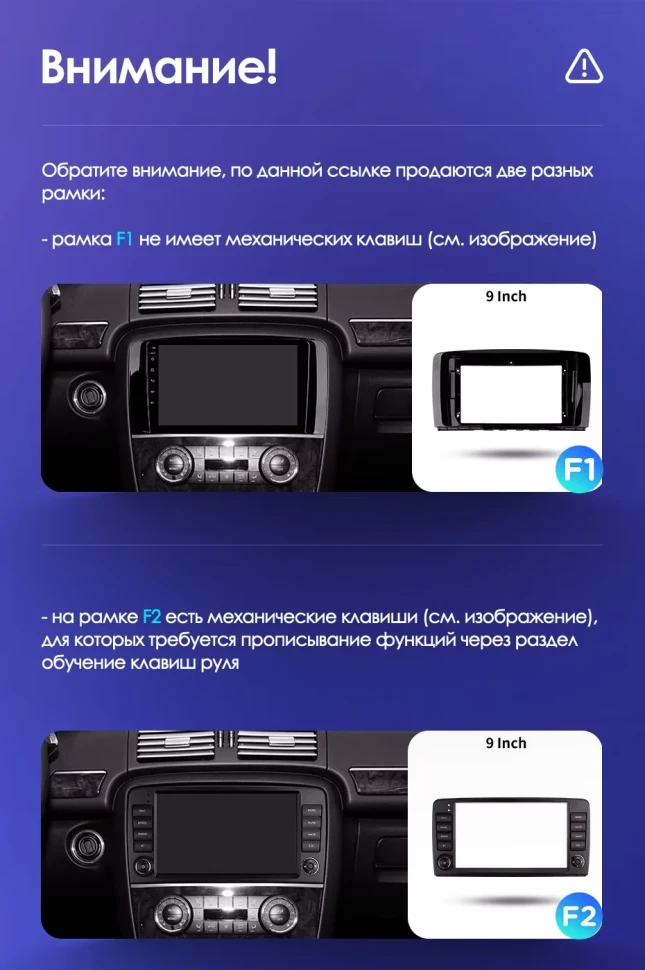 Внимание!

Обратите внимание, по данной ссылке продаются две разных рамки:

- рамка F1 не имеет механических клавиш (см. изображение)

9 Inch

F1

- на рамке F2 есть механические клавиши (см. изображение), для которых требуется прописывание функций через раздел обучение клавиш руля

9 Inch

F2