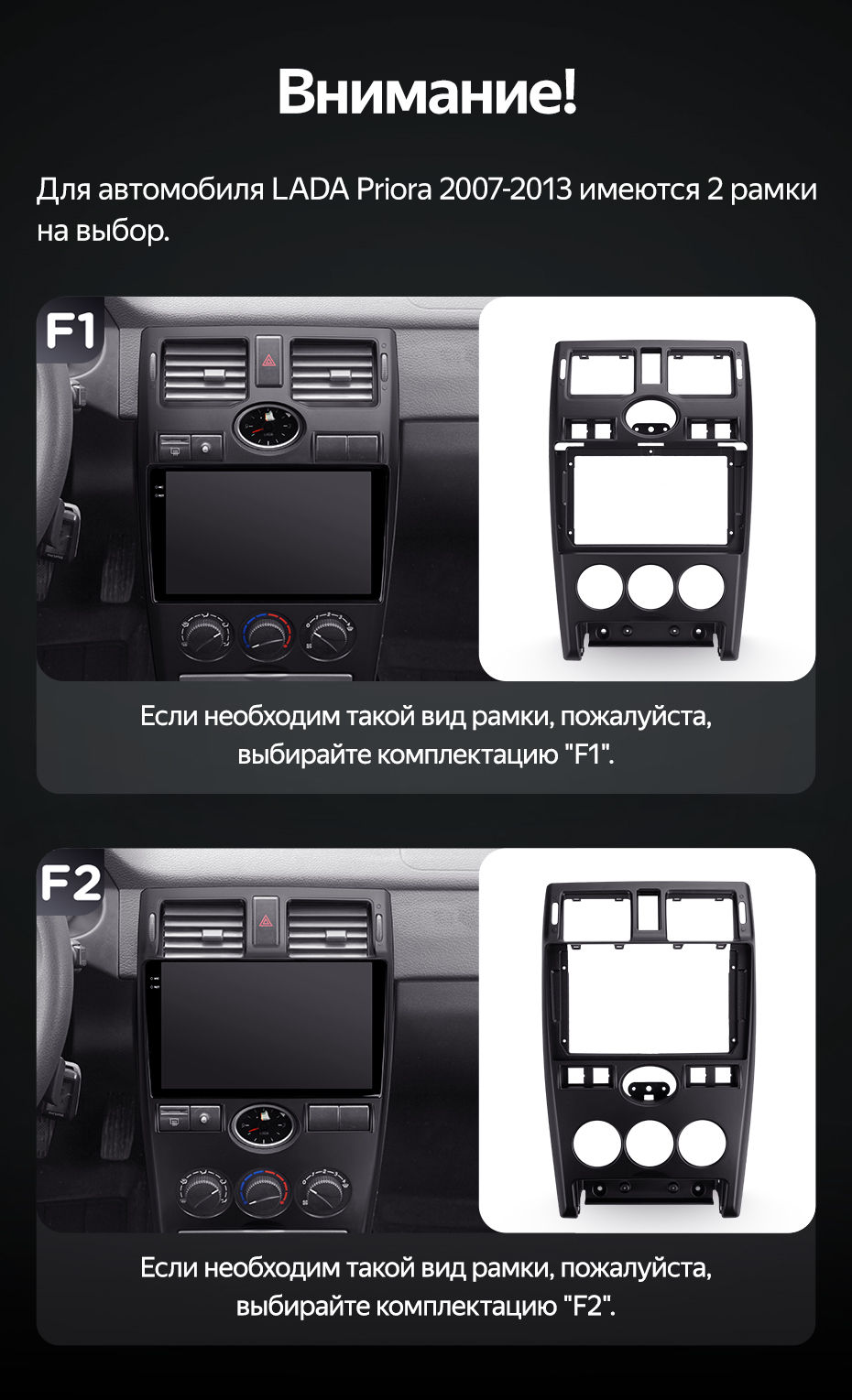 Внимание!

Для автомобиля LADA Priora 2007-2013 имеются 2 рамки на выбор.

F1

Если необходим такой вид рамки, пожалуйста, выбирайте комплектацию "F1".

F2

Если необходим такой вид рамки, пожалуйста, выбирайте комплектацию "F2".